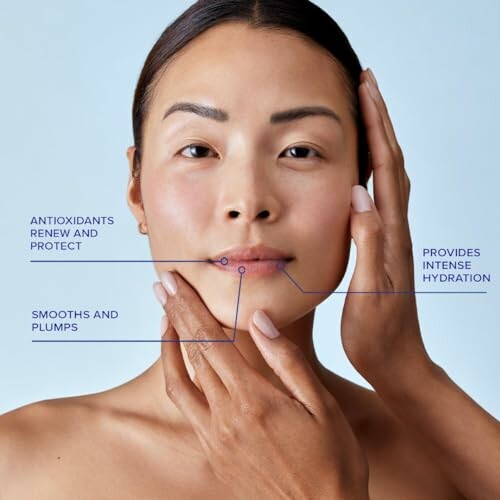 ANTIOXIDANTS RENEW AND PROTECT

PROVIDES INTENSE HYDRATION

SMOOTHS AND PLUMPS