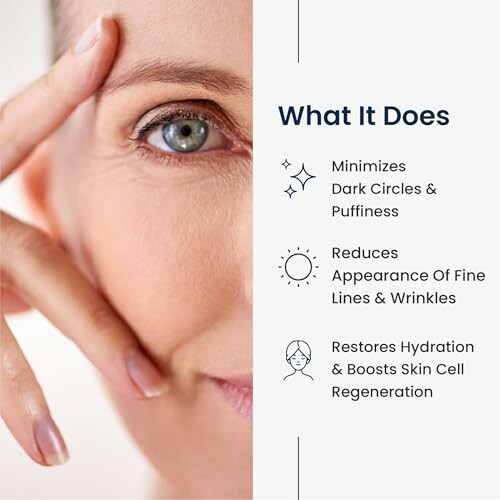 What It Does

Minimizes Dark Circles & Puffiness

Reduces Appearance Of Fine Lines & Wrinkles

Restores Hydration & Boosts Skin Cell Regeneration